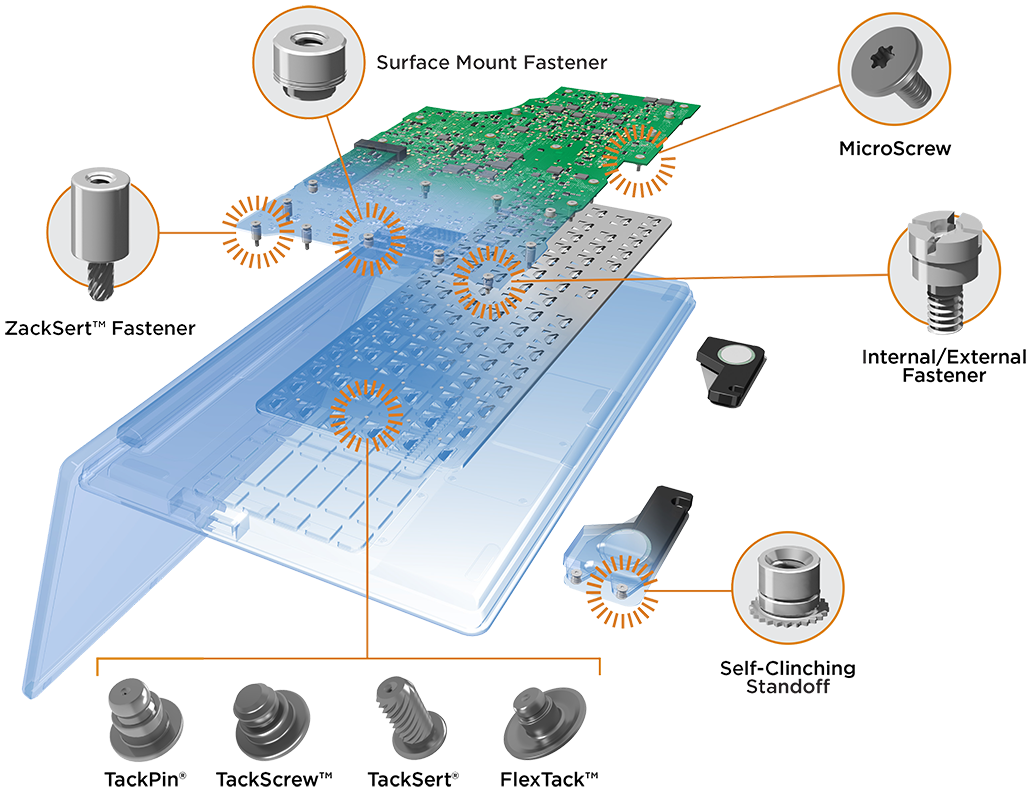 Surface Mount Fastener

MicroScrew

ZackSert™ Fastener

Internal/External Fastener

Self-Clinching Standoff

TackPin®

TackScrew™

TackSert®

FlexTack™